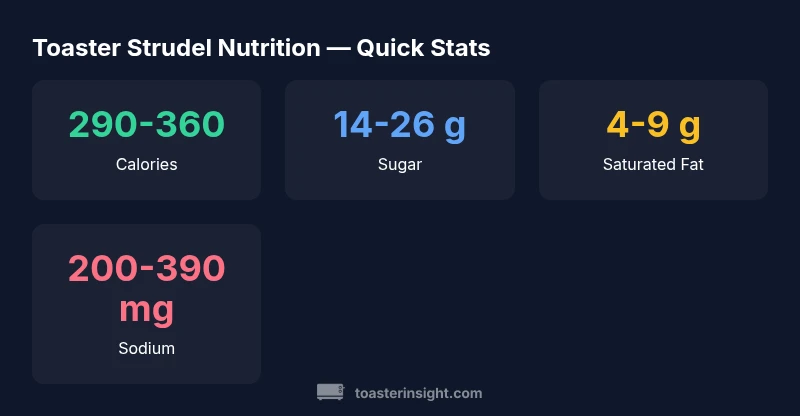 Toaster Strudel Nutrition — Quick Stats

290-360
Calories

14-26 g
Sugar

4-9 g
Saturated Fat

200-390 mg
Sodium

toasterinsight.com